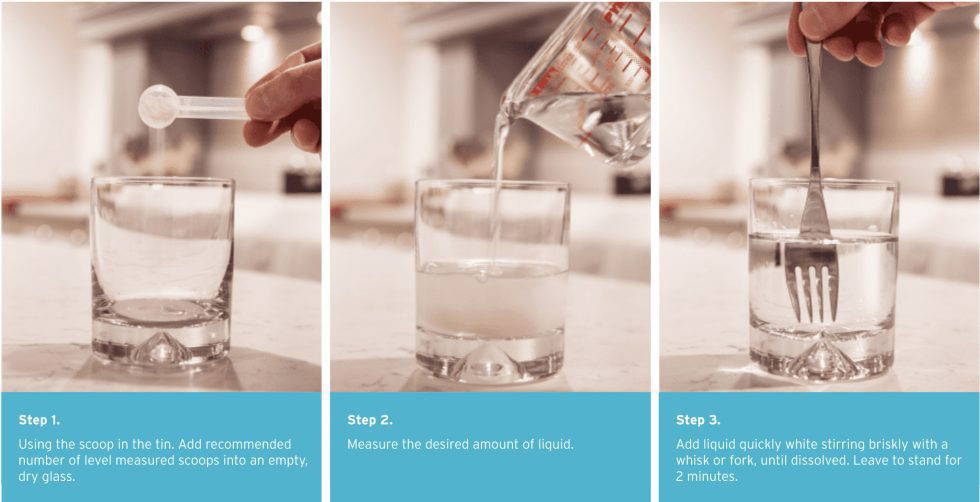 Step 1.

Using the scoop in the tin. Add recommended number of level measured scoops into an empty, dry glass.

Step 2.

Measure the desired amount of liquid.

Step 3.

Add liquid quickly white stirring briskly with a whisk or fork, until dissolved. Leave to stand for 2 minutes.